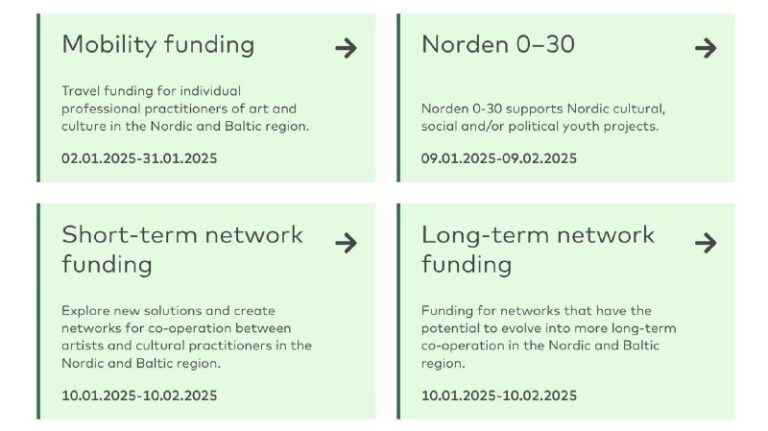 Mobility funding →

Travel funding for individual professional practitioners of art and culture in the Nordic and Baltic region.

02.01.2025-31.01.2025

Norden 0–30 →

Norden 0-30 supports Nordic cultural, social and/or political youth projects.

09.01.2025-09.02.2025

Short-term network funding →

Explore new solutions and create networks for co-operation between artists and cultural practitioners in the Nordic and Baltic region.

10.01.2025-10.02.2025

Long-term network funding →

Funding for networks that have the potential to evolve into more long-term co-operation in the Nordic and Baltic region.

10.01.2025-10.02.2025